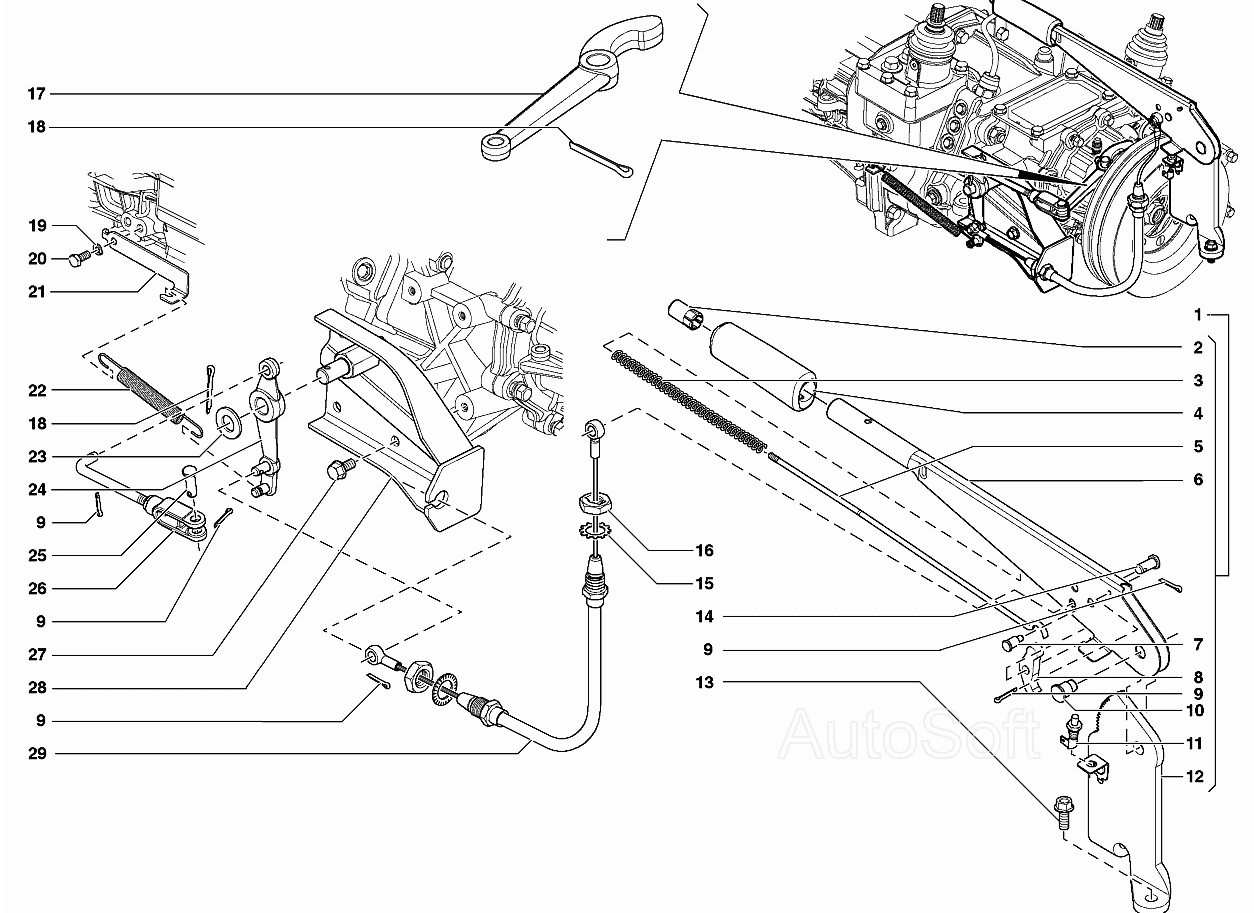 17
18
19
20
21
22
18
23
24
9
25
26
9
27
28
9
29
16
15
14
9
13
1
2
3
4
5
6
7
8
9
10
11
12
AutoSoft